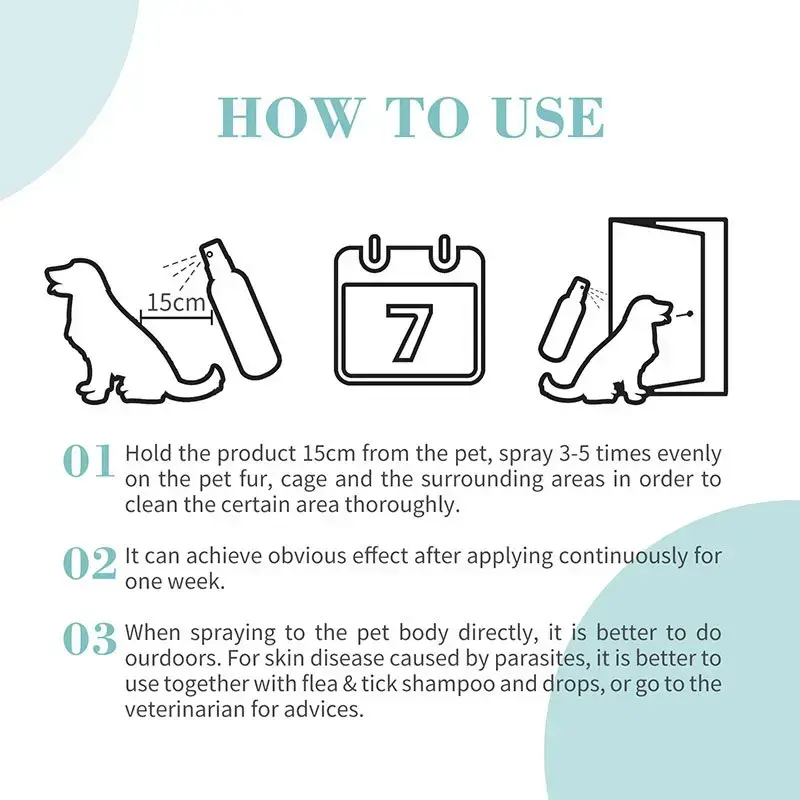 HOW TO USE

15cm

7

01 Hold the product 15cm from the pet, spray 3-5 times evenly on the pet fur, cage and the surrounding areas in order to clean the certain area thoroughly.

02 It can achieve obvious effect after applying continuously for one week.

03 When spraying to the pet body directly, it is better to do ourdoors. For skin disease caused by parasites, it is better to use together with flea & tick shampoo and drops, or go to the veterinarian for advices.