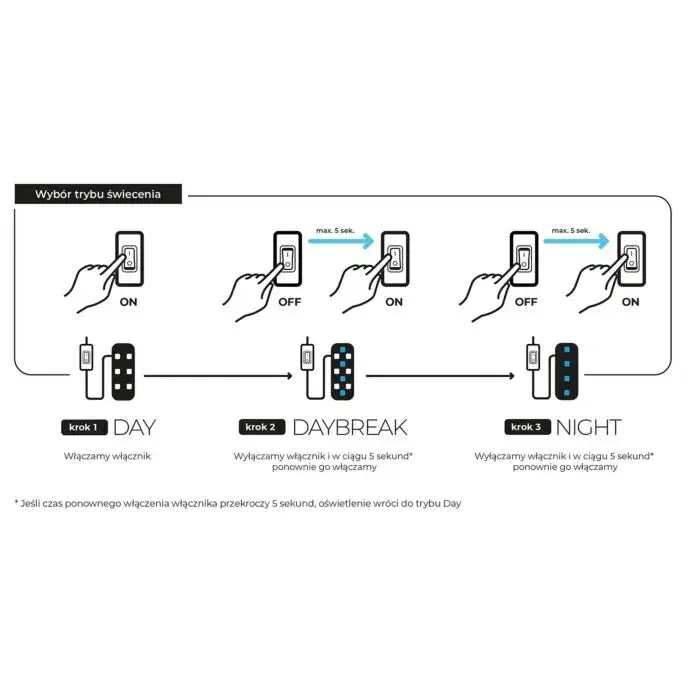 Wybór trybu świecenia

ON

max. 5 sek.

OFF

ON

max. 5 sek.

OFF

ON

krok 1 DAY

Włączamy włącznik

krok 2 DAYBREAK

Wyłączamy włącznik i w ciągu 5 sekund* ponownie go włączamy

krok 3 NIGHT

Wyłączamy włącznik i w ciągu 5 sekund* ponownie go włączamy

* Jeśli czas ponownego włączenia włącznika przekroczy 5 sekund, oświetlenie wróci do trybu Day