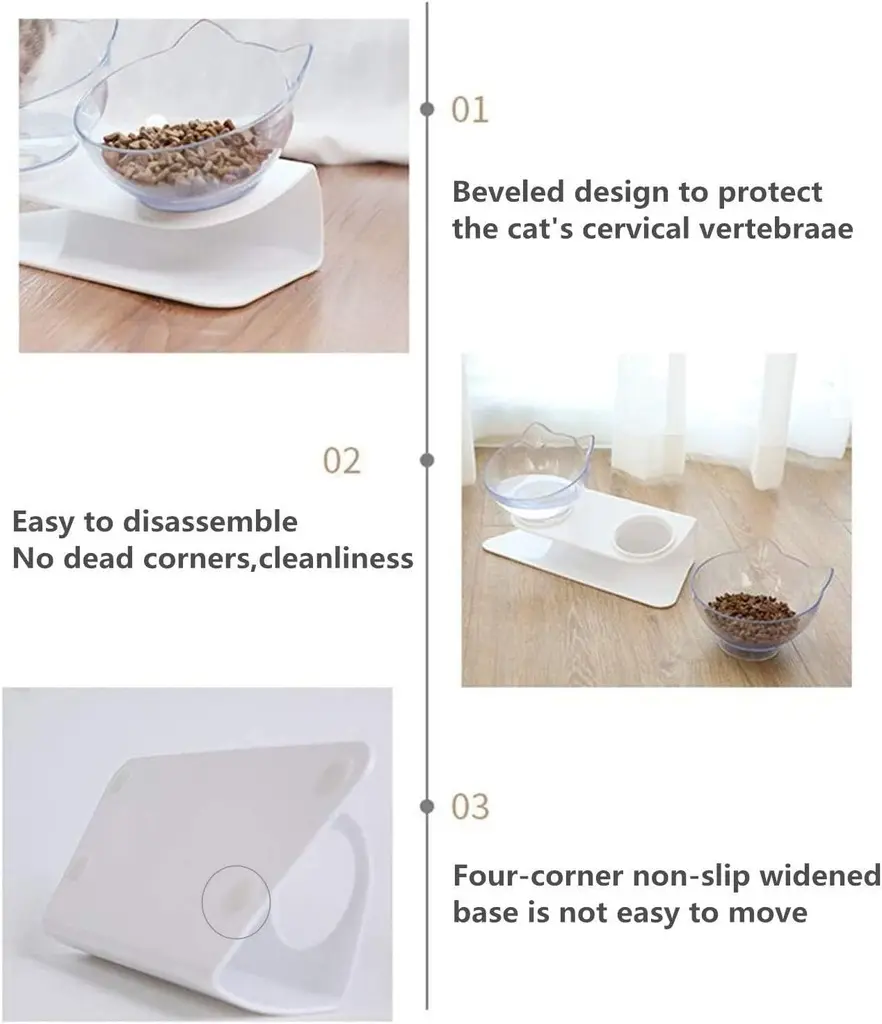 01

Beveled design to protect the cat's cervical vertebraae

02

Easy to disassemble
No dead corners,cleanliness

03

Four-corner non-slip widened base is not easy to move