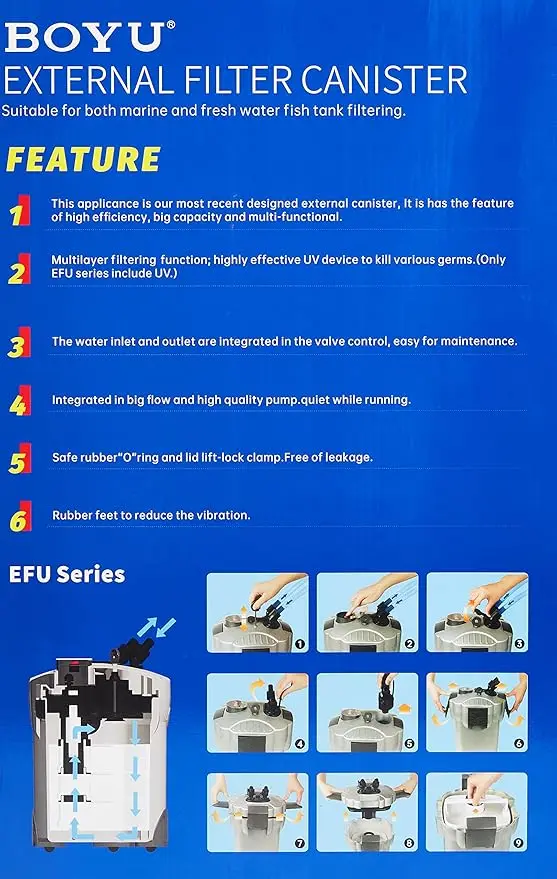 BOYU®
EXTERNAL FILTER CANISTER
Suitable for both marine and fresh water fish tank filtering.

FEATURE

1 This applicance is our most recent designed external canister, It is has the feature of high efficiency, big capacity and multi-functional.

2 Multilayer filtering function; highly effective UV device to kill various germs.(Only EFU series include UV.)

3 The water inlet and outlet are integrated in the valve control, easy for maintenance.

4 Integrated in big flow and high quality pump.quiet while running.

5 Safe rubber"O"ring and lid lift-lock clamp.Free of leakage.

6 Rubber feet to reduce the vibration.

EFU Series

1 2 3 4 5 6 7 8 9