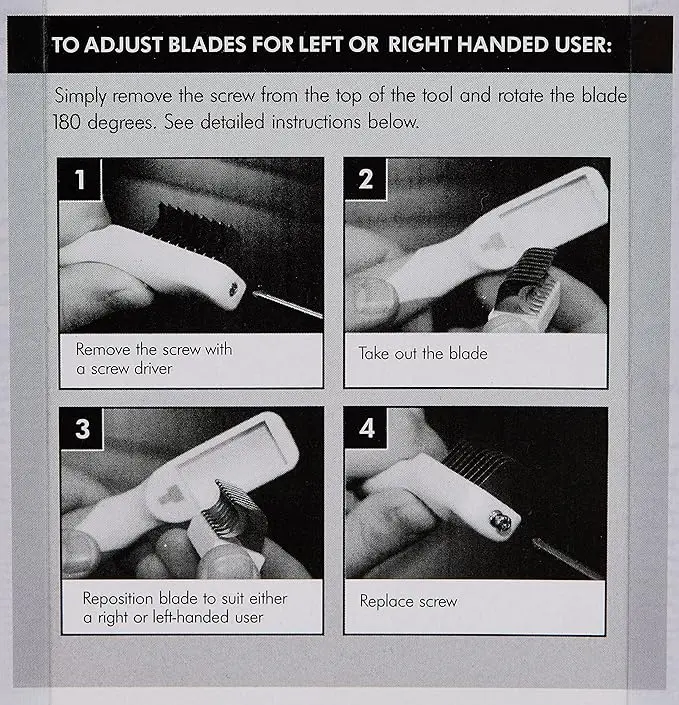 TO ADJUST BLADES FOR LEFT OR RIGHT HANDED USER:

Simply remove the screw from the top of the tool and rotate the blade 180 degrees. See detailed instructions below.

1

Remove the screw with a screw driver

2

Take out the blade

3

Reposition blade to suit either a right or left-handed user

4

Replace screw