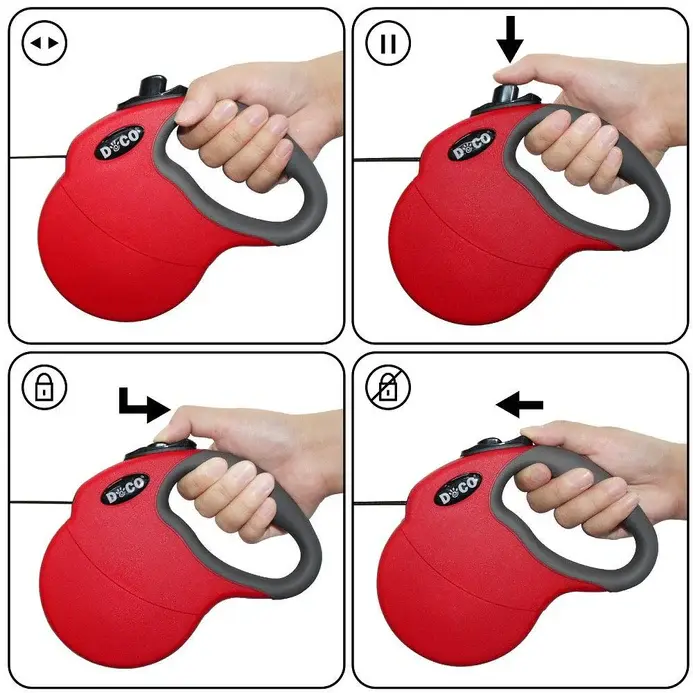 DOCO

DOCO

DOCO

DOCO